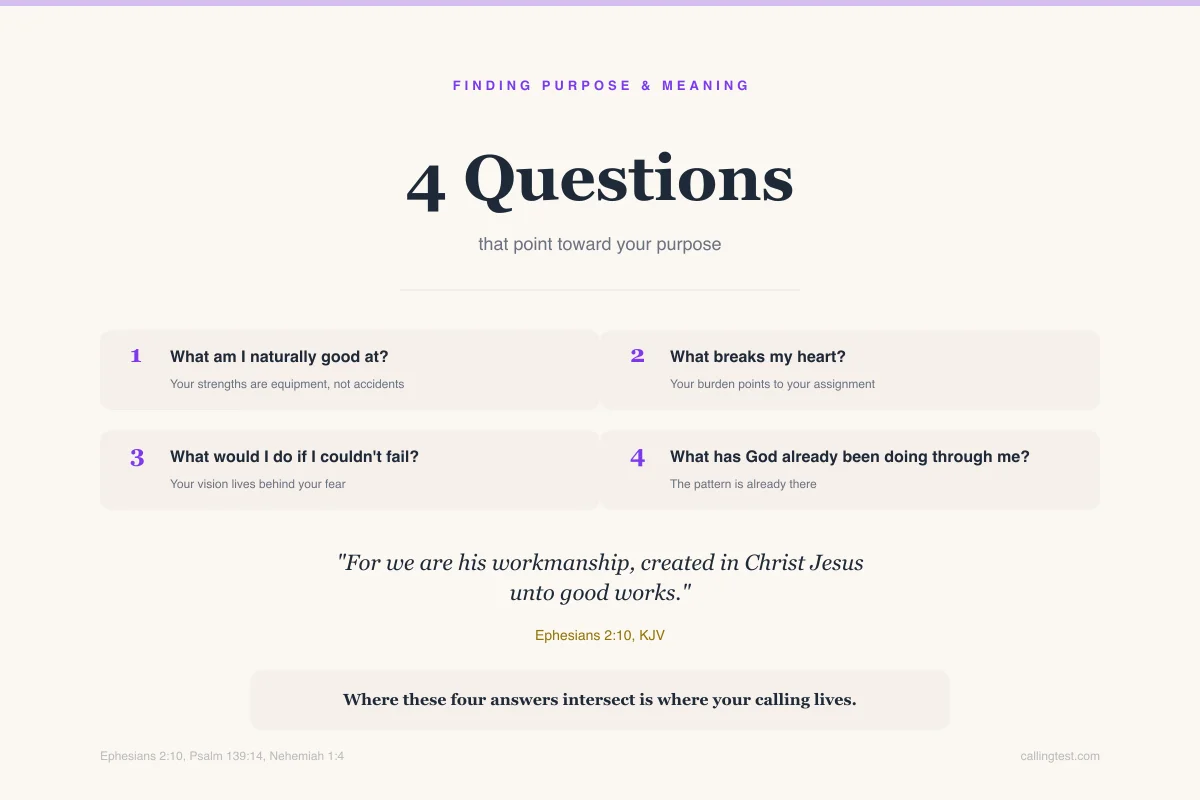 FINDING PURPOSE & MEANING

4 Questions

that point toward your purpose

1 What am I naturally good at?
Your strengths are equipment, not accidents

2 What breaks my heart?
Your burden points to your assignment

3 What would I do if I couldn't fail?
Your vision lives behind your fear

4 What has God already been doing through me?
The pattern is already there

"For we are his workmanship, created in Christ Jesus unto good works."

Ephesians 2:10, KJV

Where these four answers intersect is where your calling lives.

Ephesians 2:10, Psalm 139:14, Nehemiah 1:4

callingtest.com